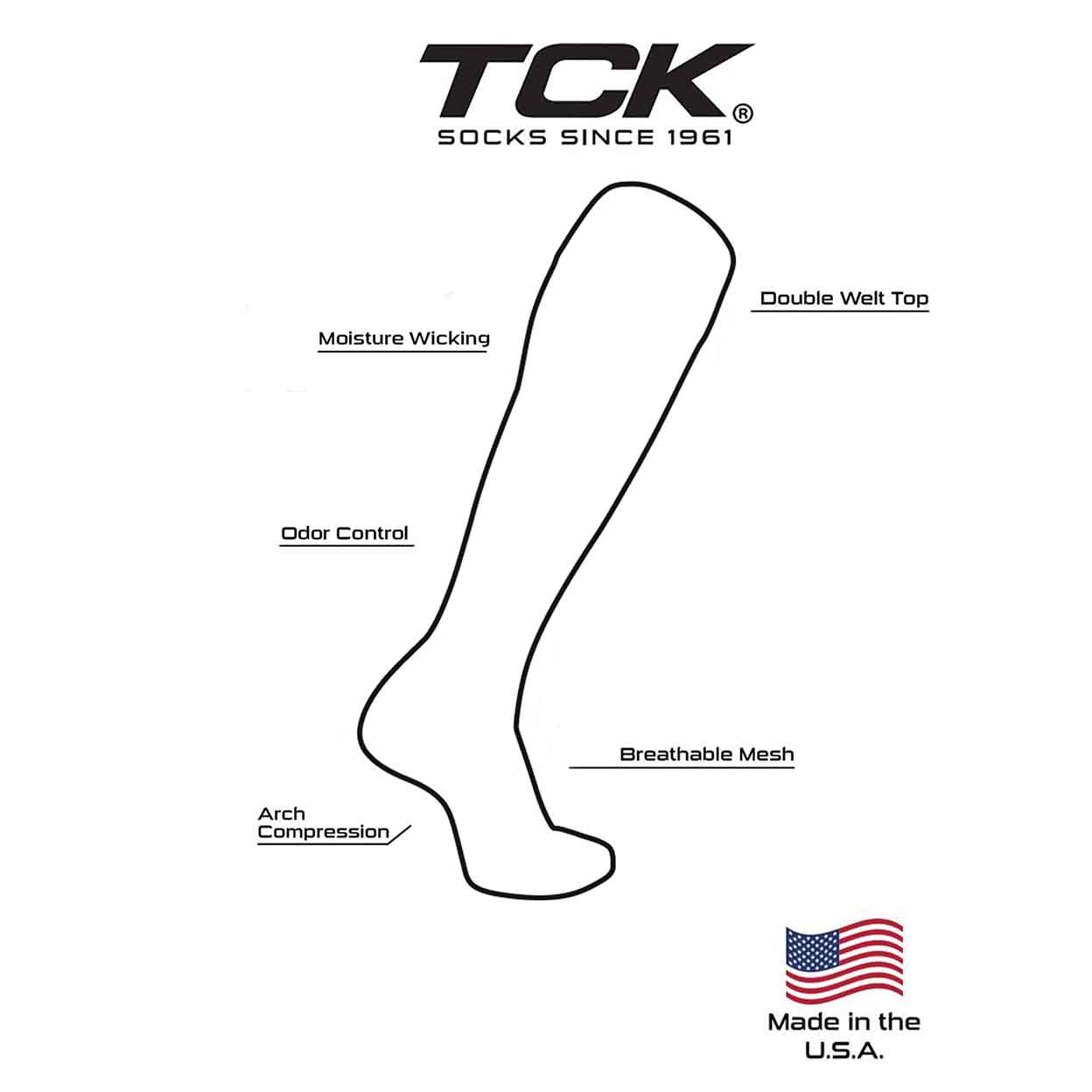 TCK®
SOCKS SINCE 1961

Double Welt Top

Moisture Wicking

Odor Control

Breathable Mesh

Arch Compression

Made in the U.S.A.